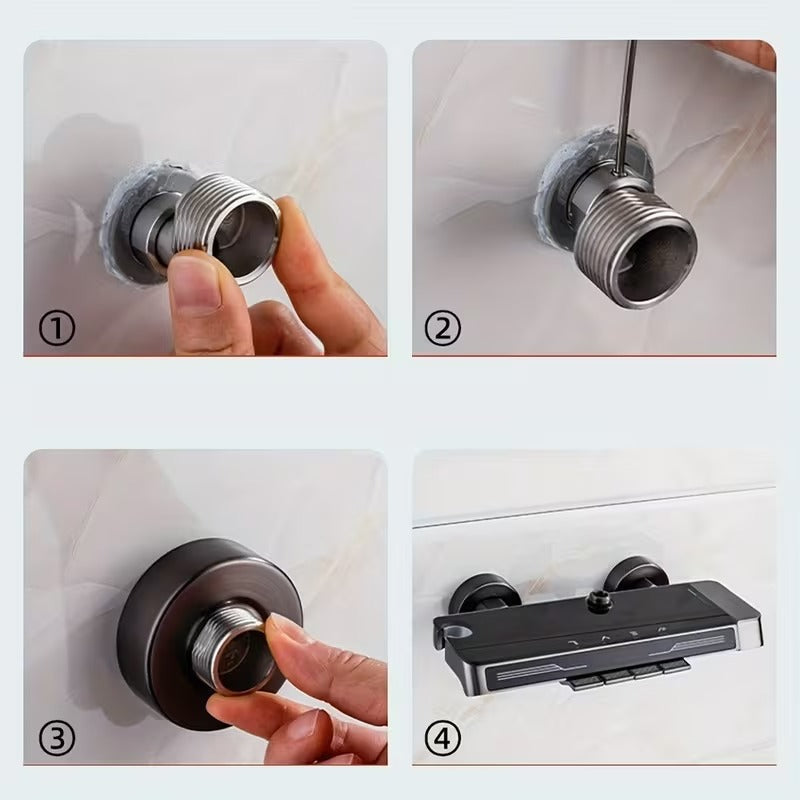 ①

②

③

④