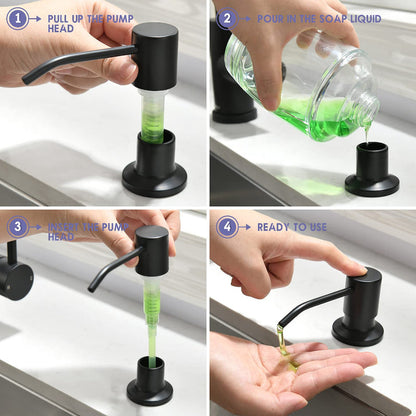 1 PULL UP THE PUMP HEAD

2 POUR IN THE SOAP LIQUID

3 INSERT THE PUMP HEAD

4 READY TO USE