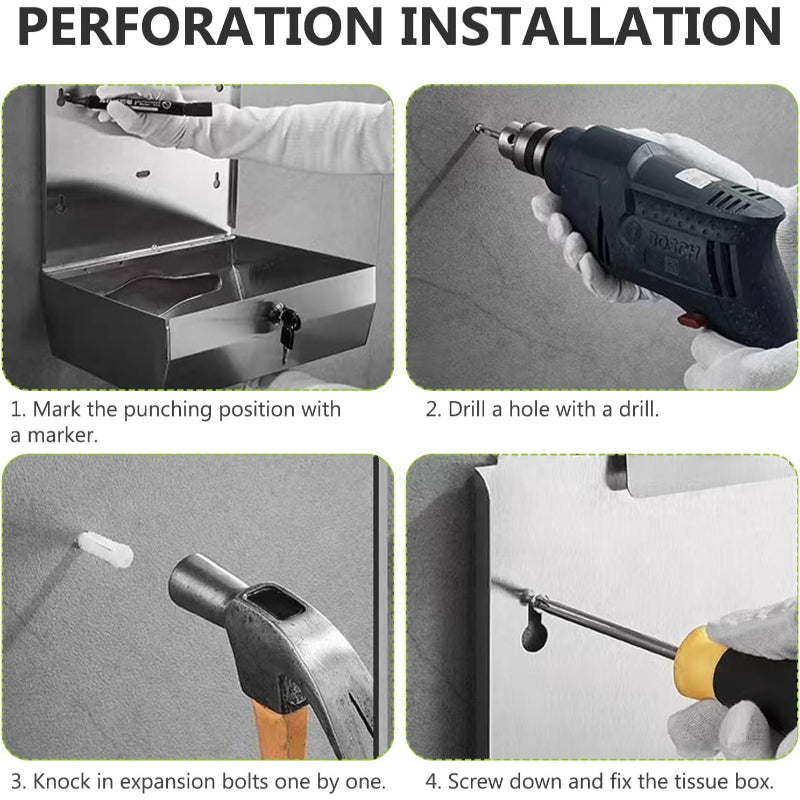 PERFORATION INSTALLATION

BOSCH

1. Mark the punching position with a marker.

2. Drill a hole with a drill.

3. Knock in expansion bolts one by one.

4. Screw down and fix the tissue box.