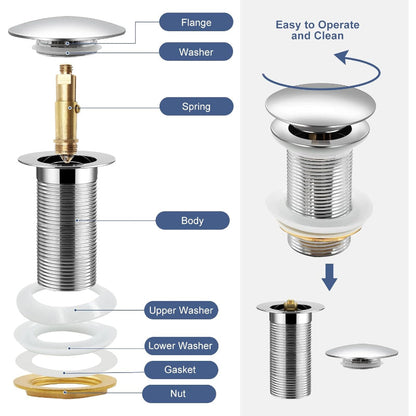 Flange

Washer

Spring

Body

Upper Washer

Lower Washer

Gasket

Nut

Easy to Operate and Clean