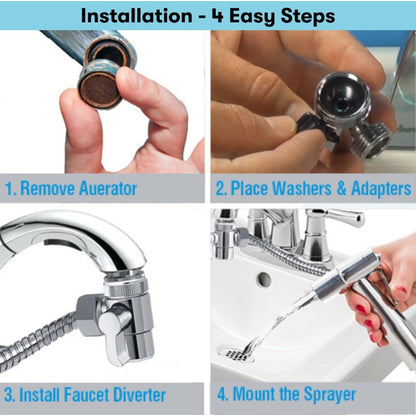 Installation - 4 Easy Steps

1. Remove Auerator

2. Place Washers & Adapters

3. Install Faucet Diverter

4. Mount the Sprayer