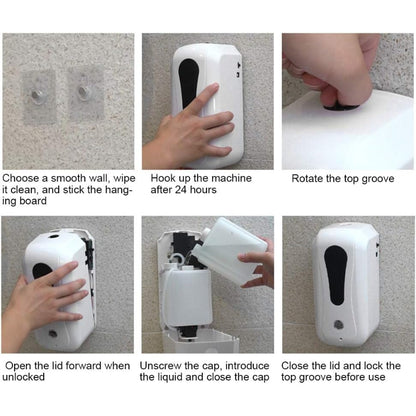 Choose a smooth wall, wipe it clean, and stick the hanging board

Hook up the machine after 24 hours

Rotate the top groove

Open the lid forward when unlocked

Unscrew the cap, introduce the liquid and close the cap

Close the lid and lock the top groove before use