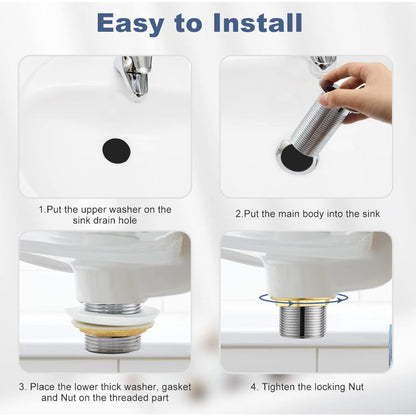 Easy to Install

1.Put the upper washer on the sink drain hole

2.Put the main body into the sink

3. Place the lower thick washer, gasket and Nut on the threaded part

4. Tighten the locking Nut