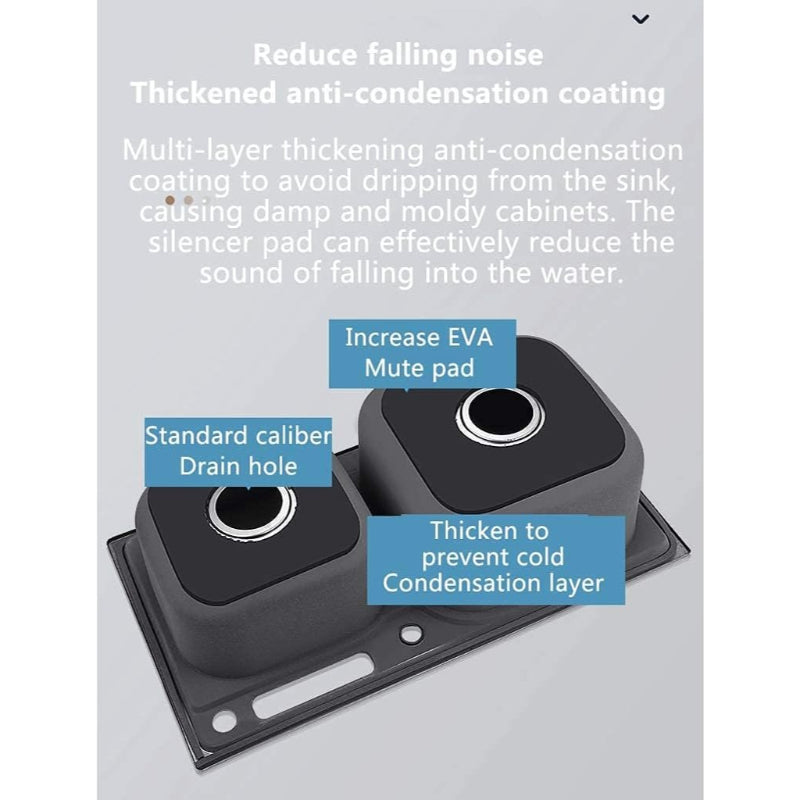 Reduce falling noise
Thickened anti-condensation coating

Multi-layer thickening anti-condensation coating to avoid dripping from the sink, causing damp and moldy cabinets. The silencer pad can effectively reduce the sound of falling into the water.

Increase EVA
Mute pad

Standard caliber
Drain hole

Thicken to
prevent cold
Condensation layer