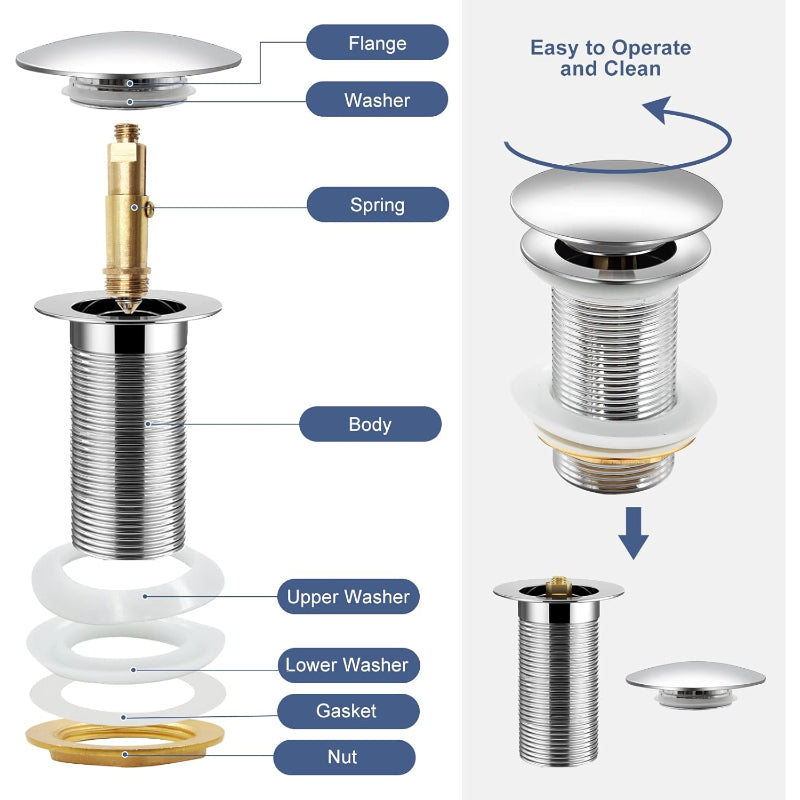 Flange

Washer

Spring

Body

Upper Washer

Lower Washer

Gasket

Nut

Easy to Operate and Clean