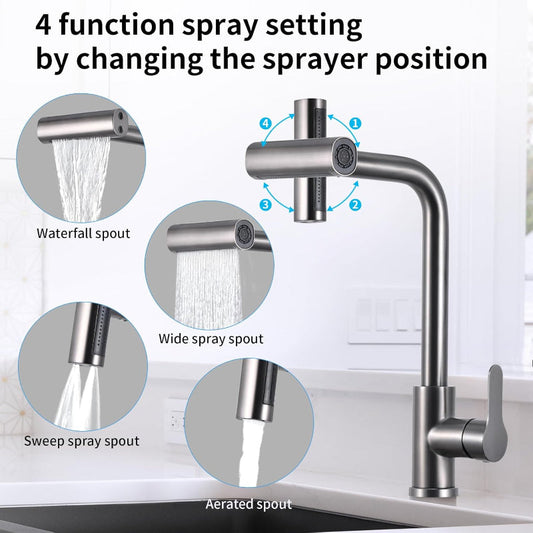 4 function spray setting by changing the sprayer position

4
1
3
2

Waterfall spout

Wide spray spout

Sweep spray spout

Aerated spout