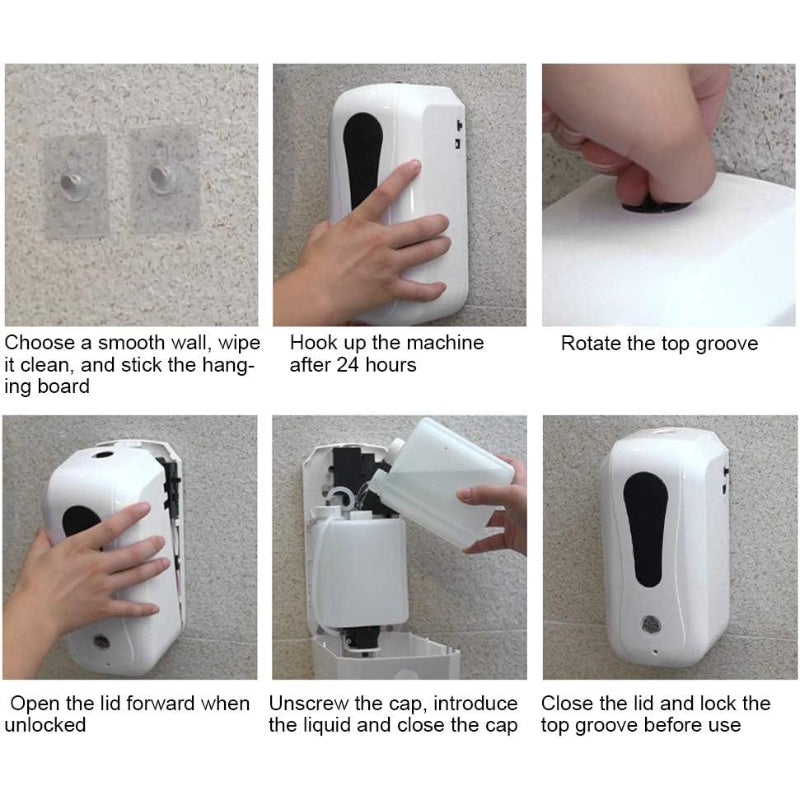 Choose a smooth wall, wipe it clean, and stick the hanging board

Hook up the machine after 24 hours

Rotate the top groove

Open the lid forward when unlocked

Unscrew the cap, introduce the liquid and close the cap

Close the lid and lock the top groove before use