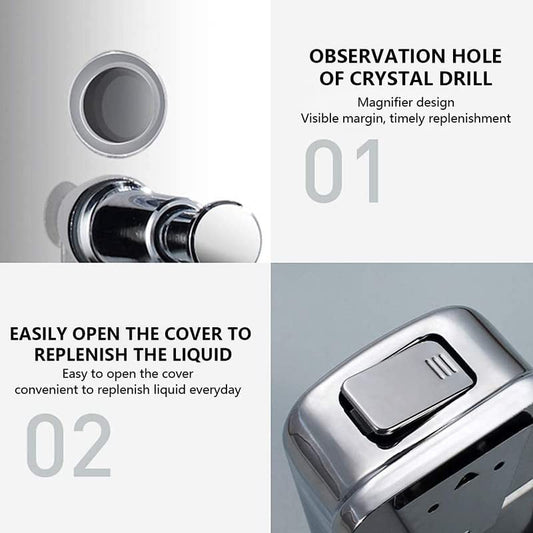 OBSERVATION HOLE OF CRYSTAL DRILL

Magnifier design
Visible margin, timely replenishment

01

EASILY OPEN THE COVER TO REPLENISH THE LIQUID

Easy to open the cover
convenient to replenish liquid everyday

02